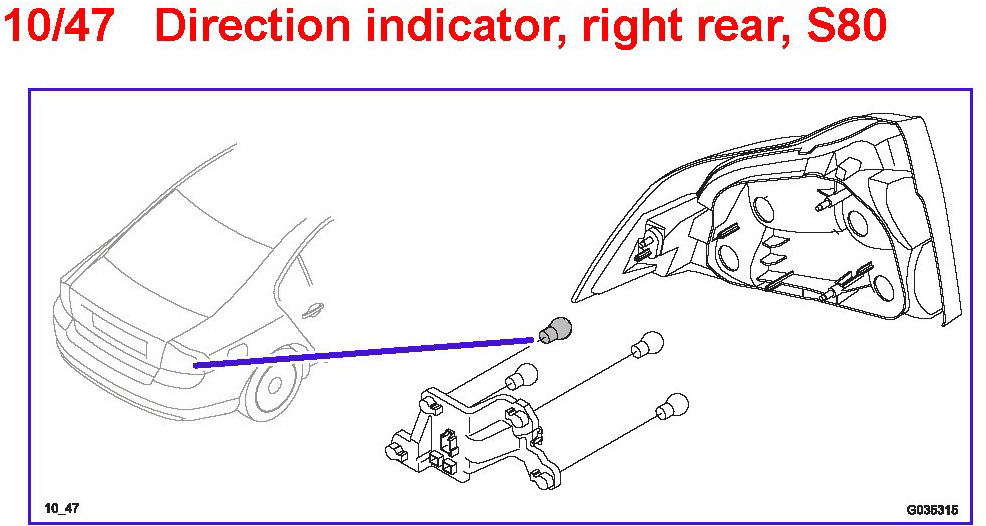 10/47 Direction indicator, right rear, S80

10_47

G035315