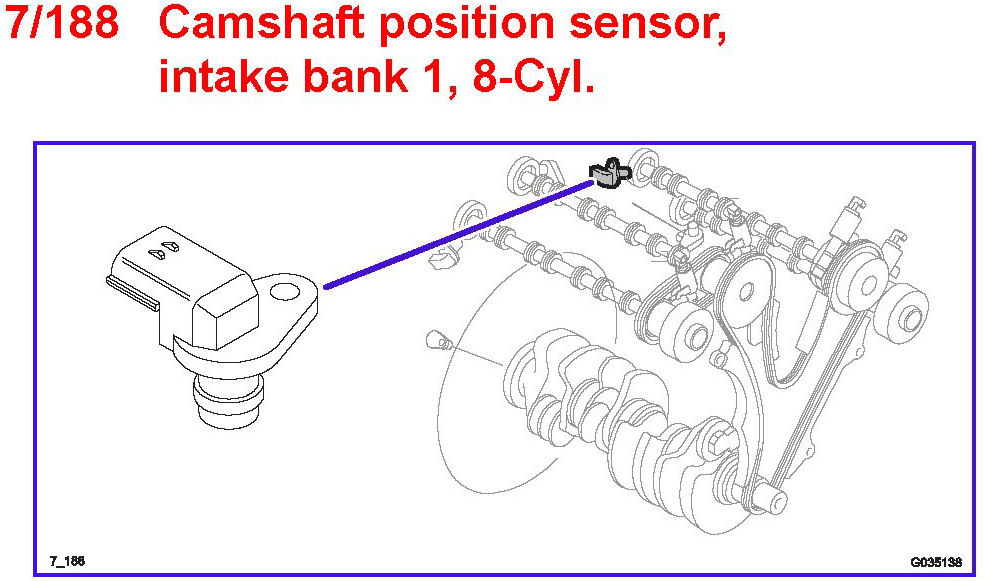 7/188 Camshaft position sensor, intake bank 1, 8-Cyl.

7_188

G035138