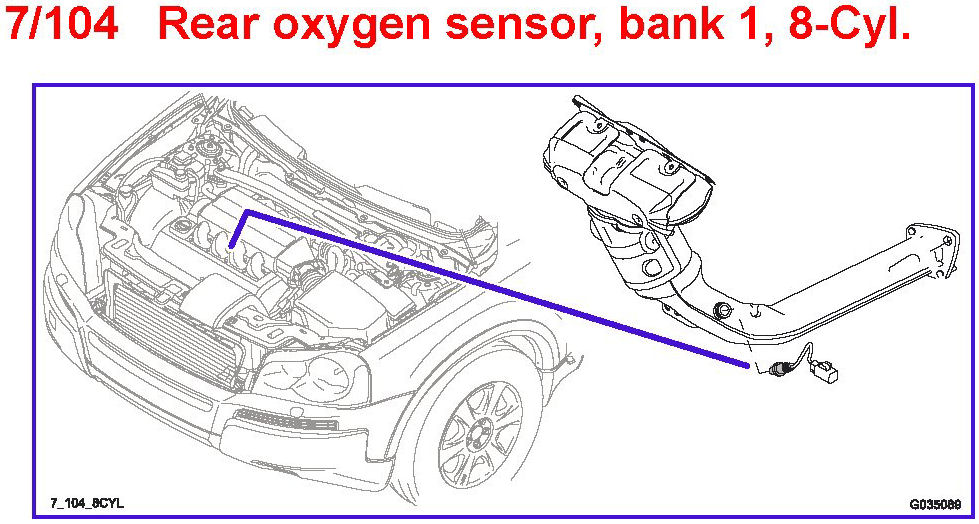 7/104 Rear oxygen sensor, bank 1, 8-Cyl.

7_104_8CYL

G035089