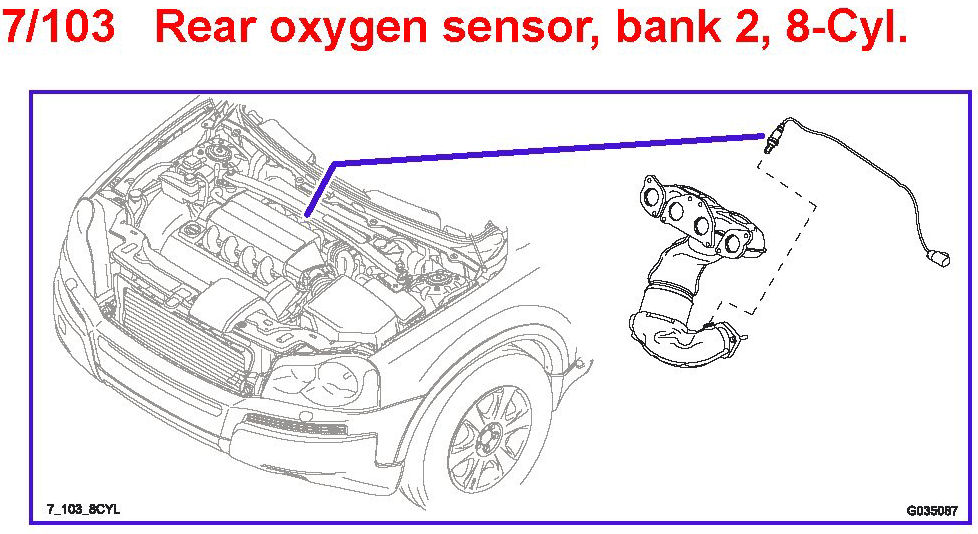 7/103 Rear oxygen sensor, bank 2, 8-Cyl.

7_103_8CYL

G035087