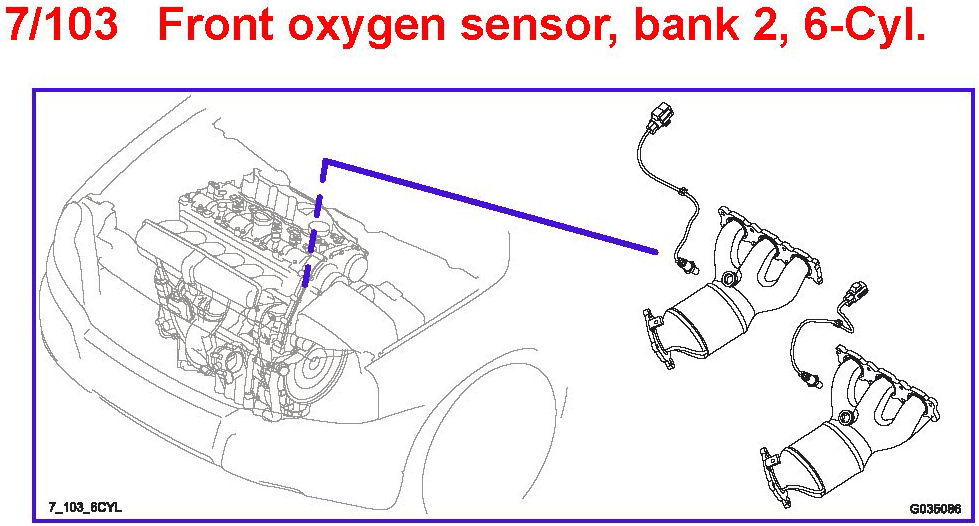 7/103 Front oxygen sensor, bank 2, 6-Cyl.

7_103_6CYL

G035086