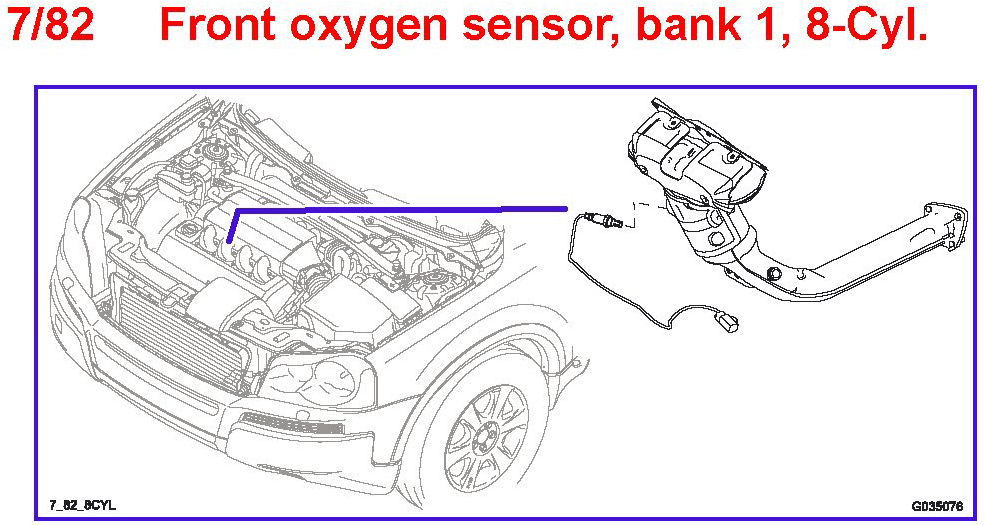 7/82 Front oxygen sensor, bank 1, 8-Cyl.

7_82_8CYL

G035076