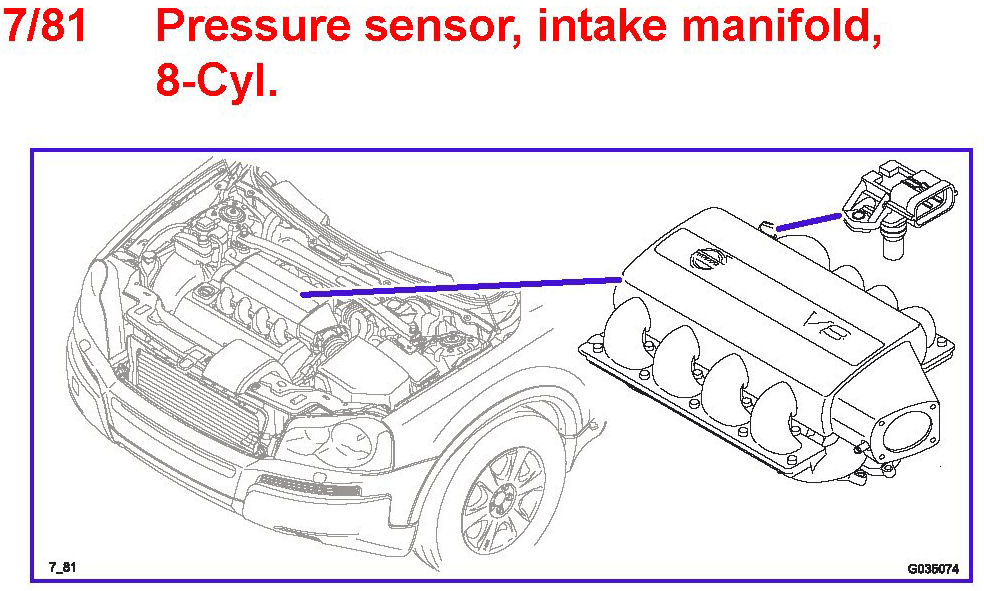 7/81 Pressure sensor, intake manifold, 8-Cyl.

V8

7_81

G035074