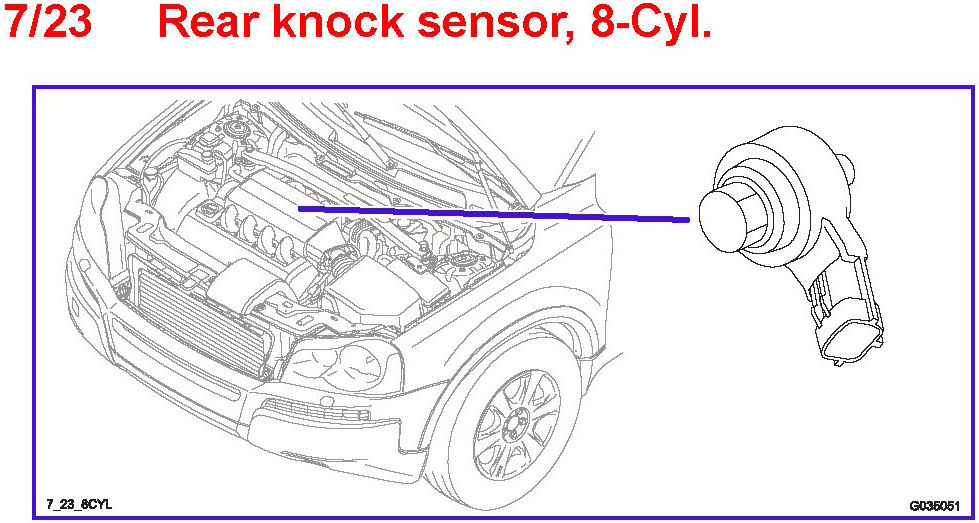 7/23 Rear knock sensor, 8-Cyl.

7_23_8CYL

G035051