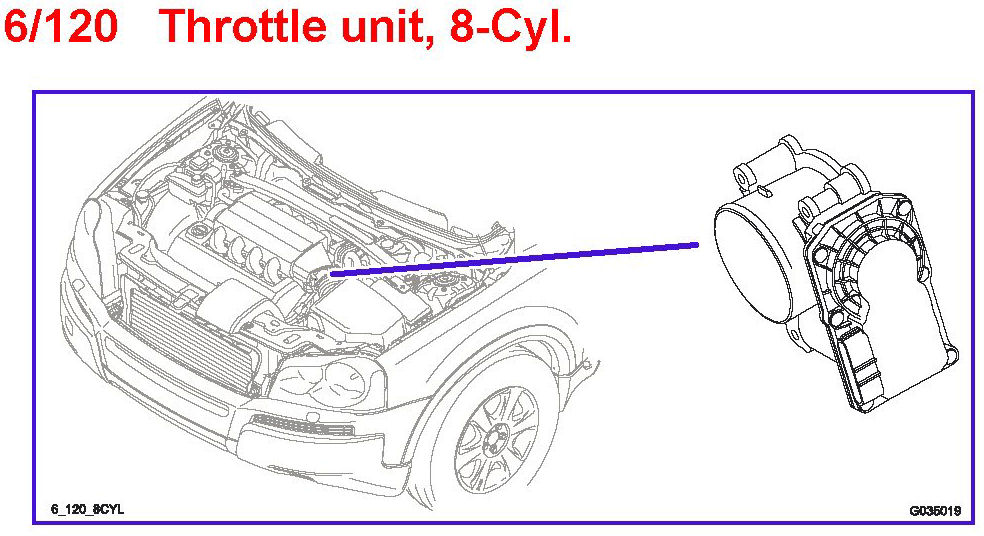 6/120 Throttle unit, 8-Cyl.

6_120_8CYL

G035019