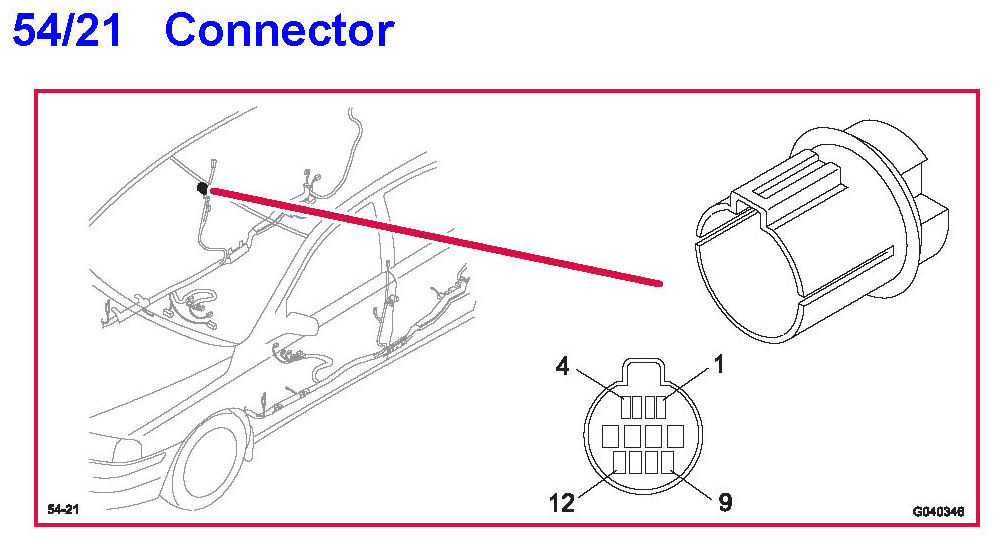 54/21 Connector

4
1
12
9
54-21
G040346