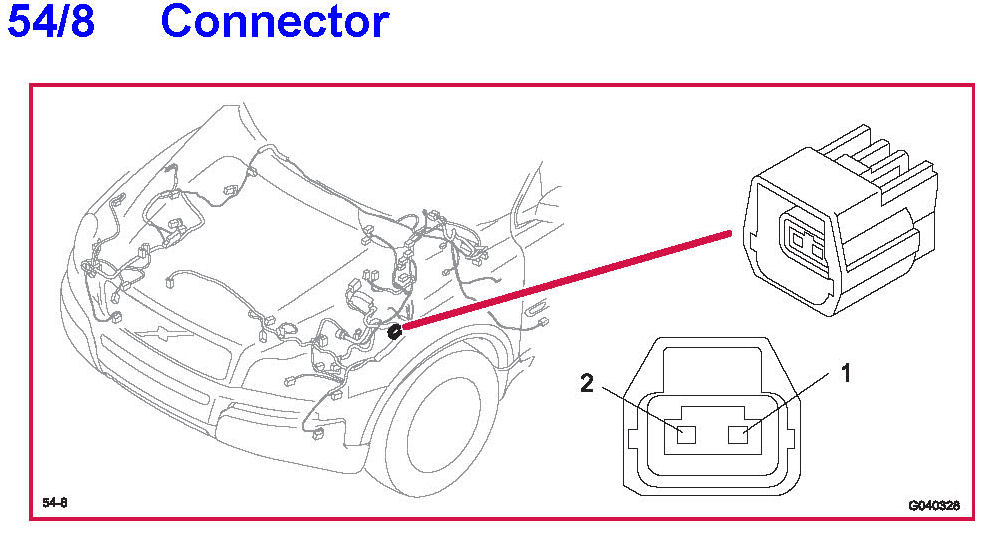 54/8 Connector

2
1

54-8
G040328