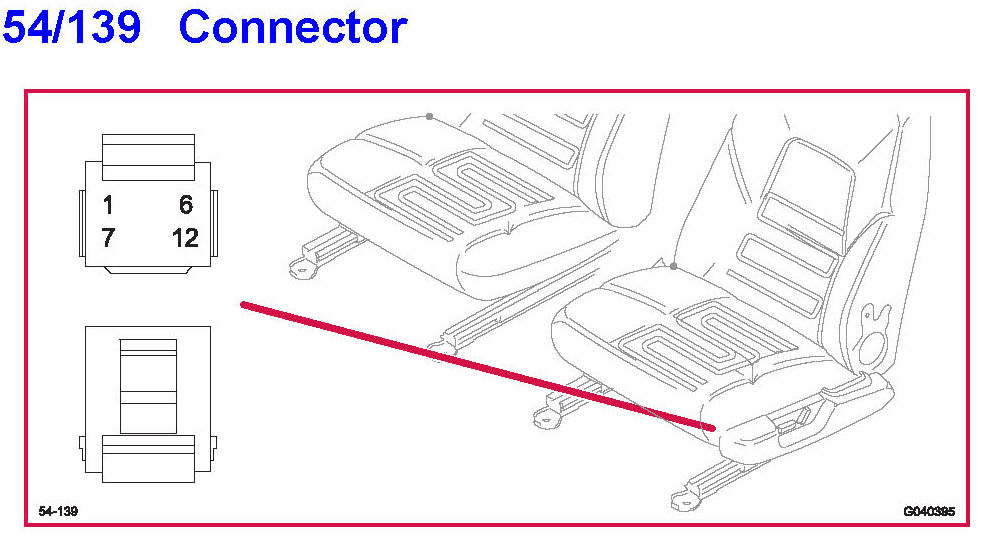 54/139 Connector

1 6
7 12

54-139

G040395