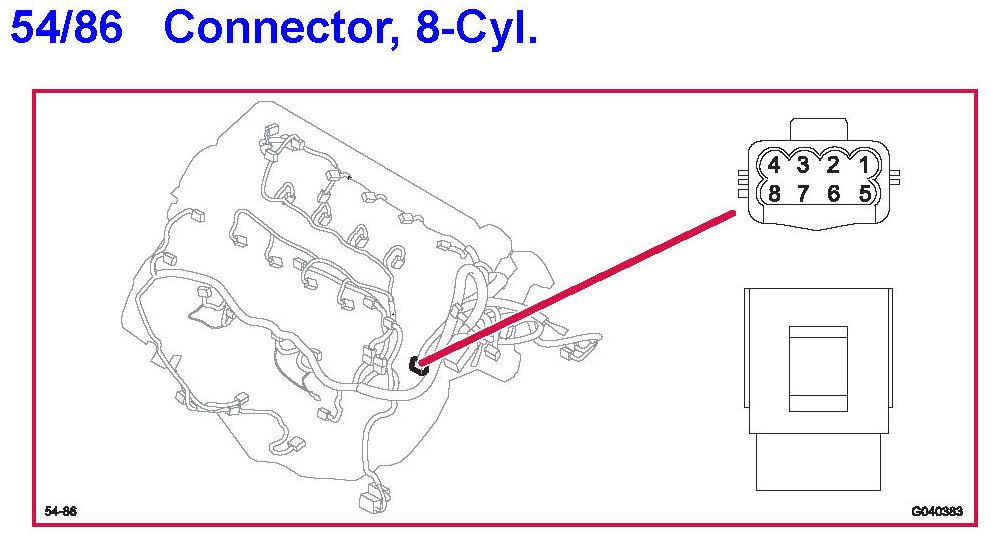 54/86 Connector, 8-Cyl.

4 3 2 1
8 7 6 5

54-86

G040383