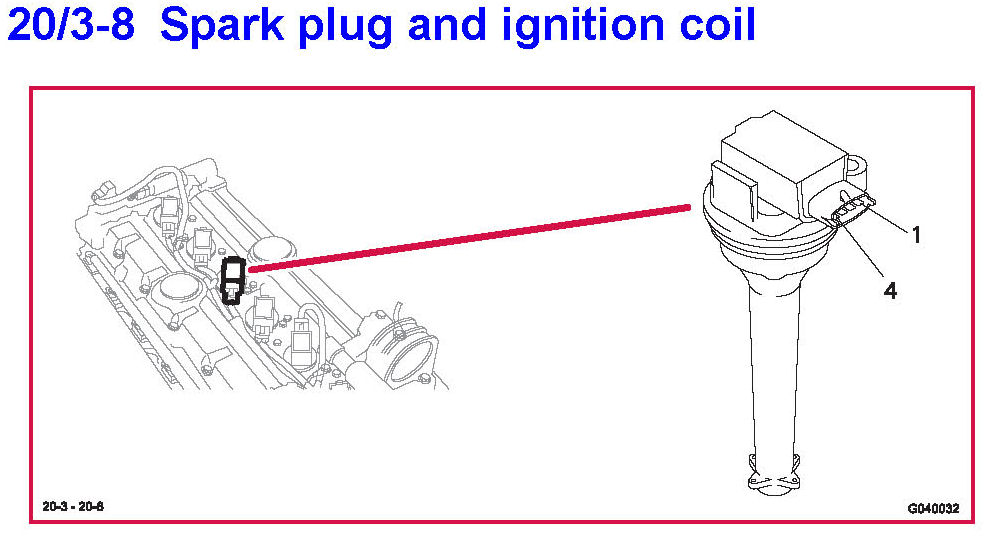 20/3-8 Spark plug and ignition coil

1

4

20-3 - 20-8

G040032