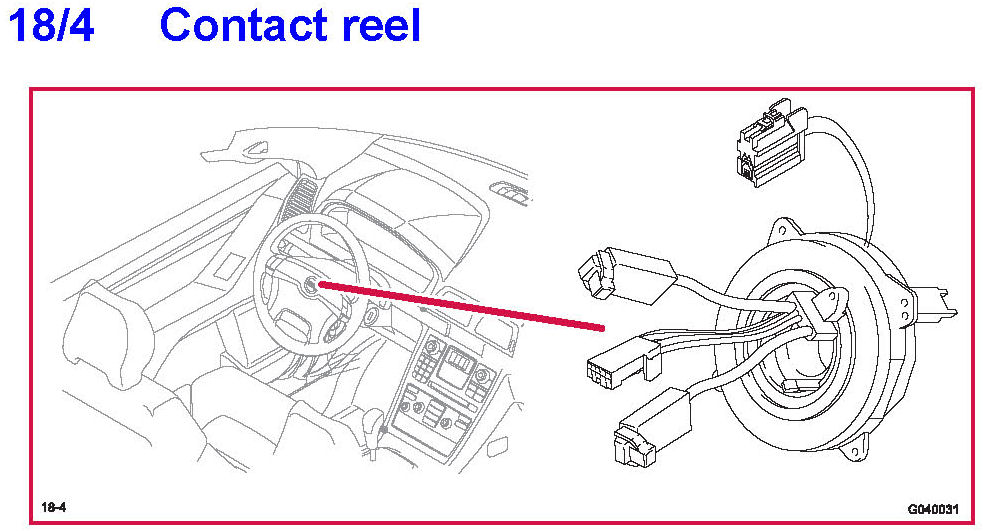 18/4 Contact reel

18-4

G040031