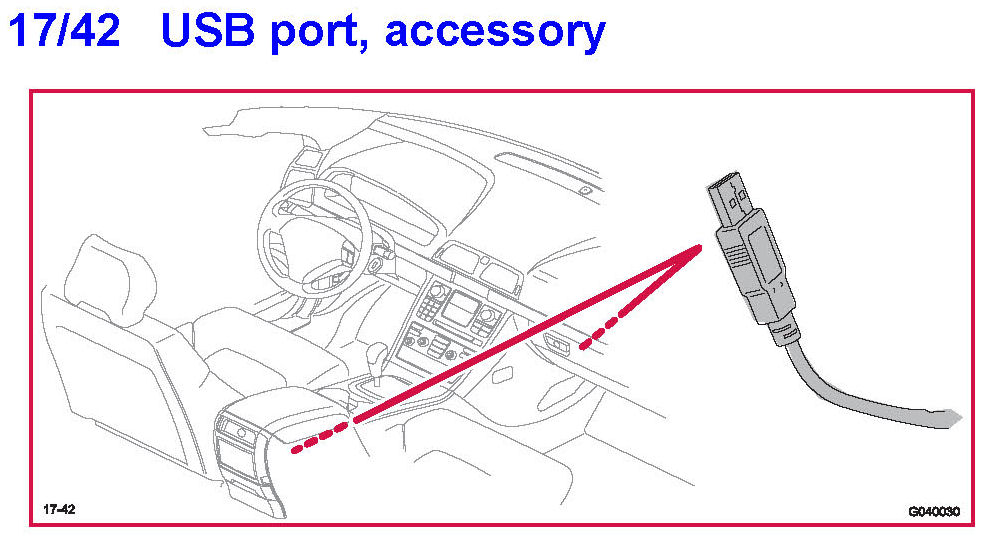 17/42 USB port, accessory

17-42

G040030