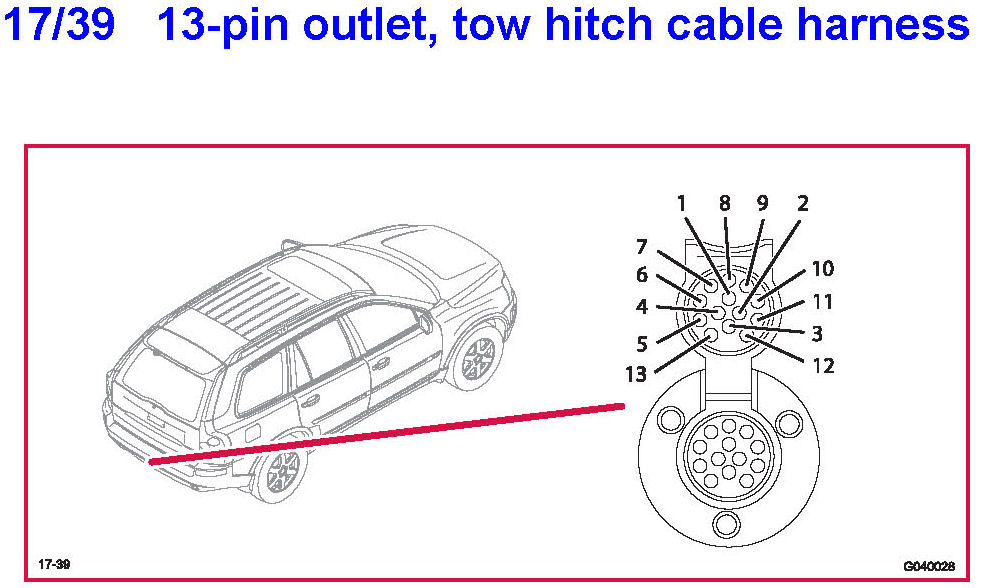 17/39 13-pin outlet, tow hitch cable harness

1 8 9 2
7
6
4
5
13
10
11
3
12

17-39

G040028