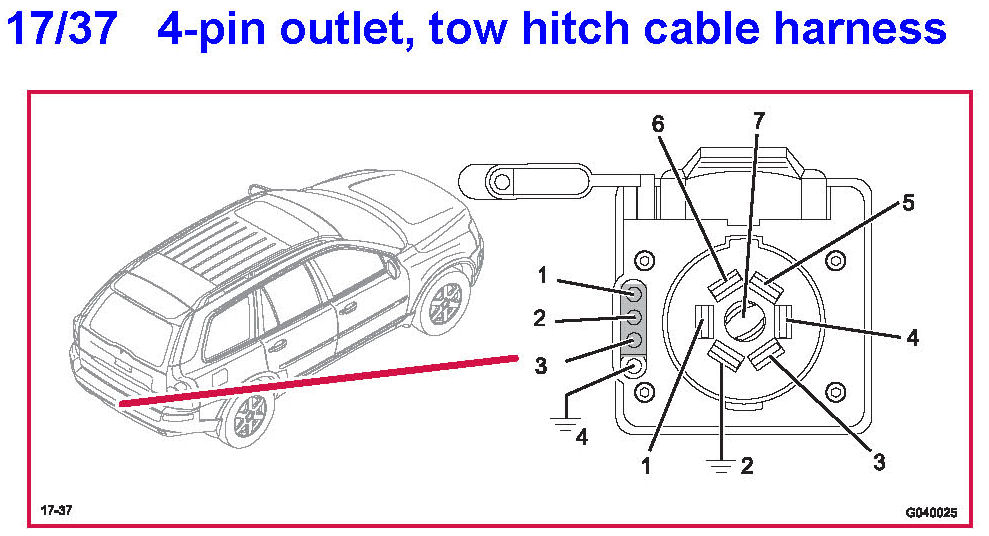 17/37 4-pin outlet, tow hitch cable harness

6
7
5
1
2
3
4
4
1
2
3

17-37
G040025