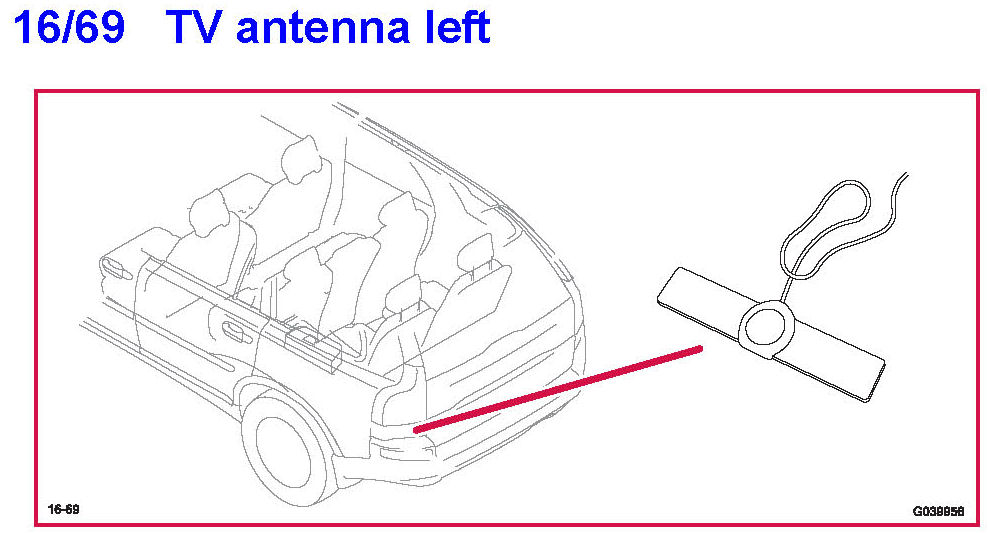 16/69 TV antenna left

16-69

G039958