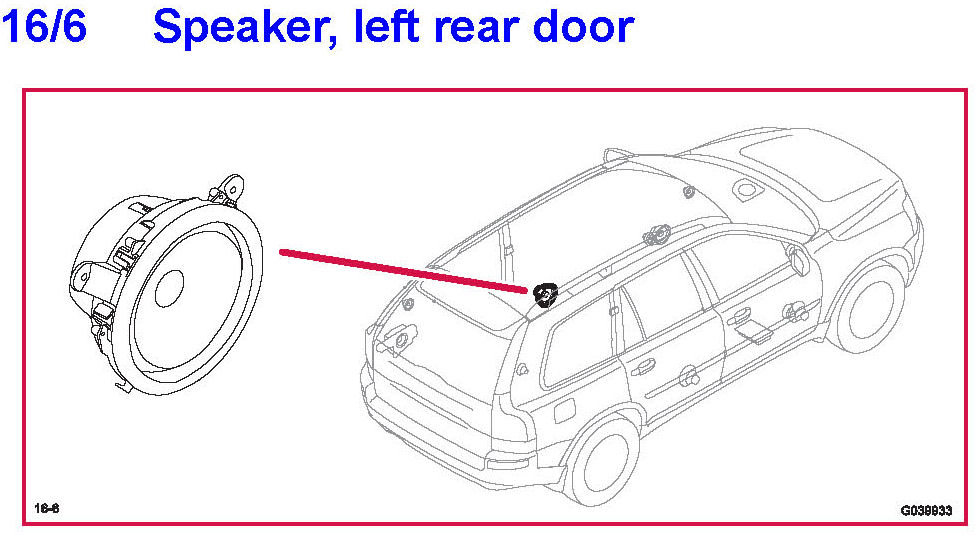 16/6 Speaker, left rear door

16-6

G038933