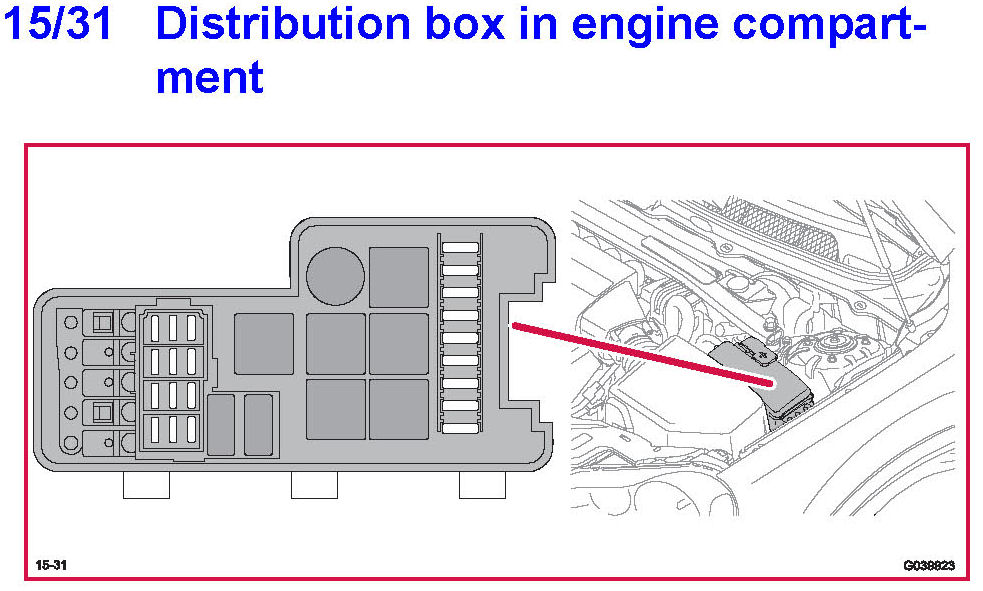 15/31 Distribution box in engine compartment

15-31

G038823