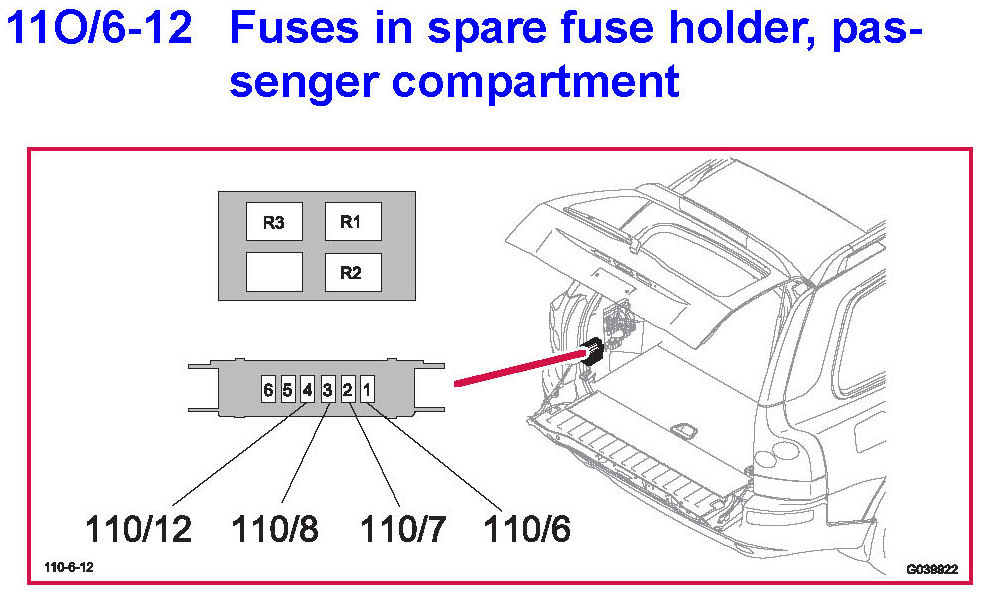 11O/6-12 Fuses in spare fuse holder, passenger compartment

R3
R1
R2

6 5 4 3 2 1

110/12 110/8 110/7 110/6

110-6-12

G038922