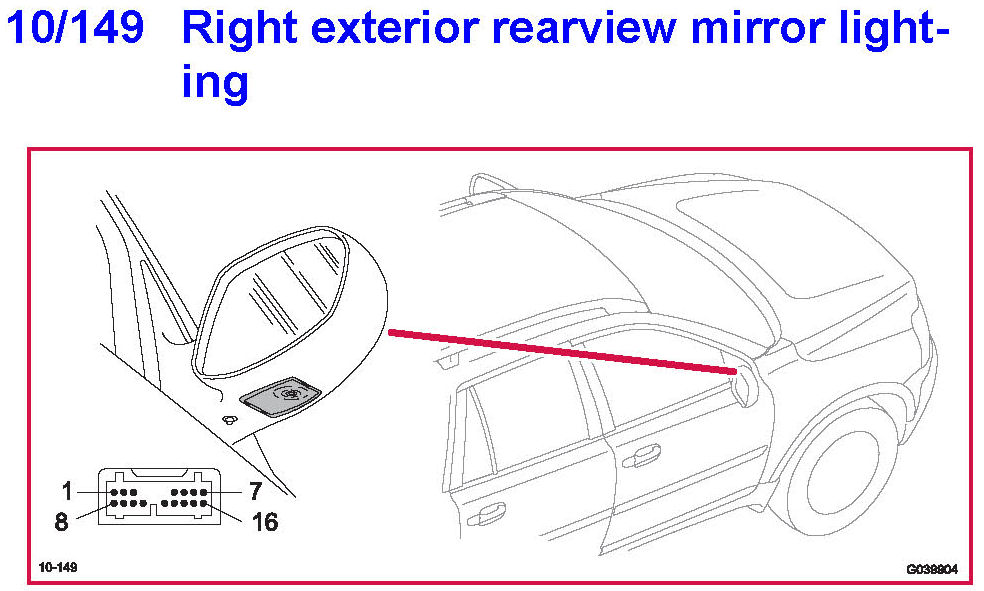 10/149 Right exterior rearview mirror lighting

1
7
8
16

10-149

G038904