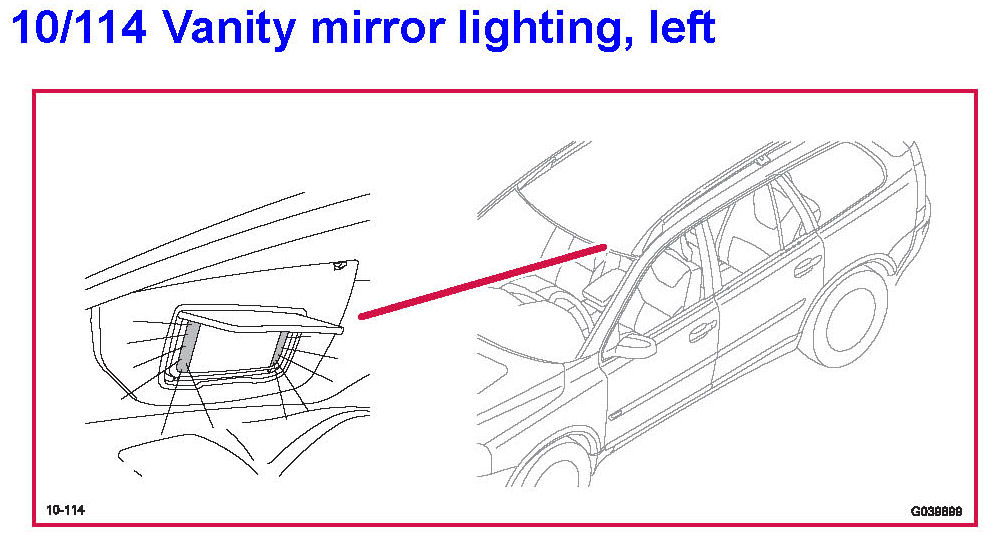 10/114 Vanity mirror lighting, left

10-114

G039899