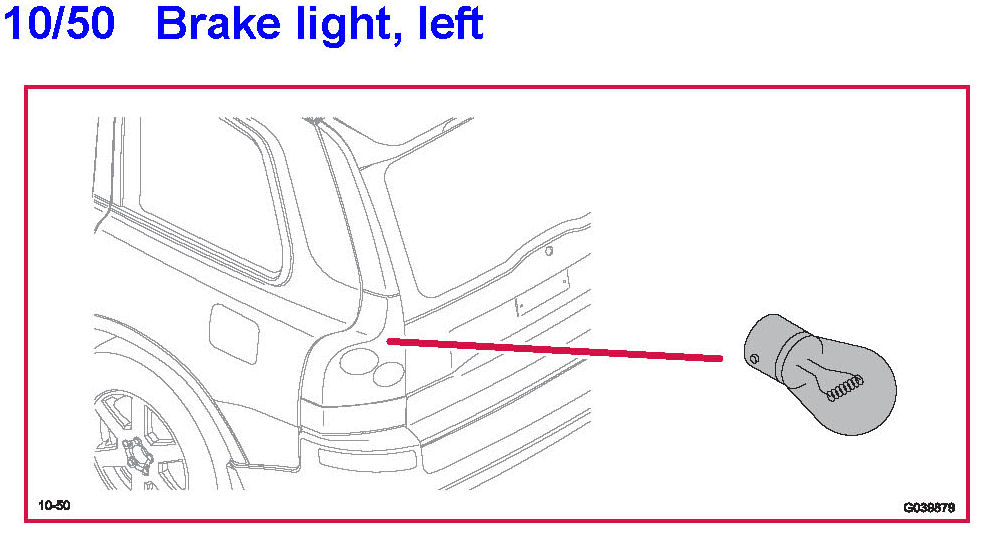 10/50 Brake light, left

10-50

G039879