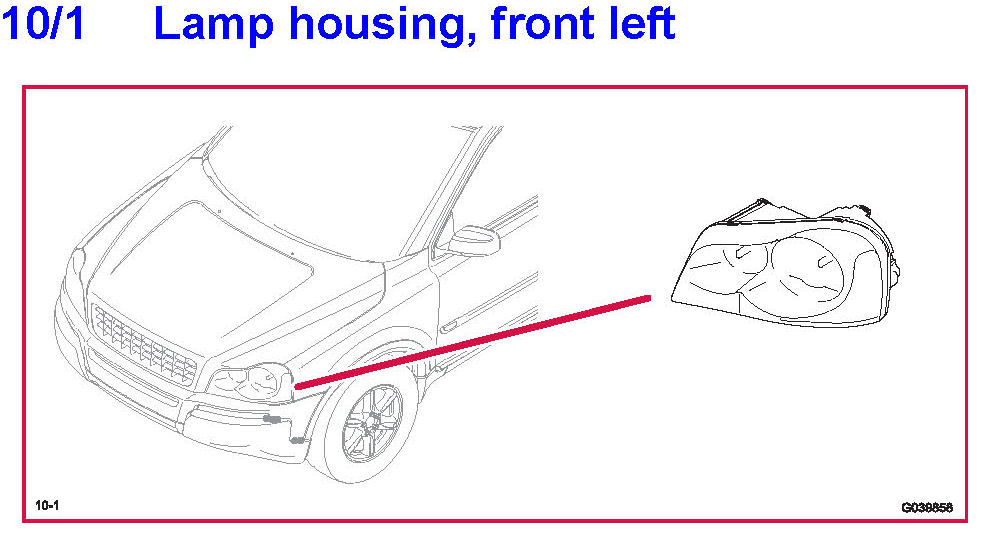 10/1 Lamp housing, front left

10-1

G038858