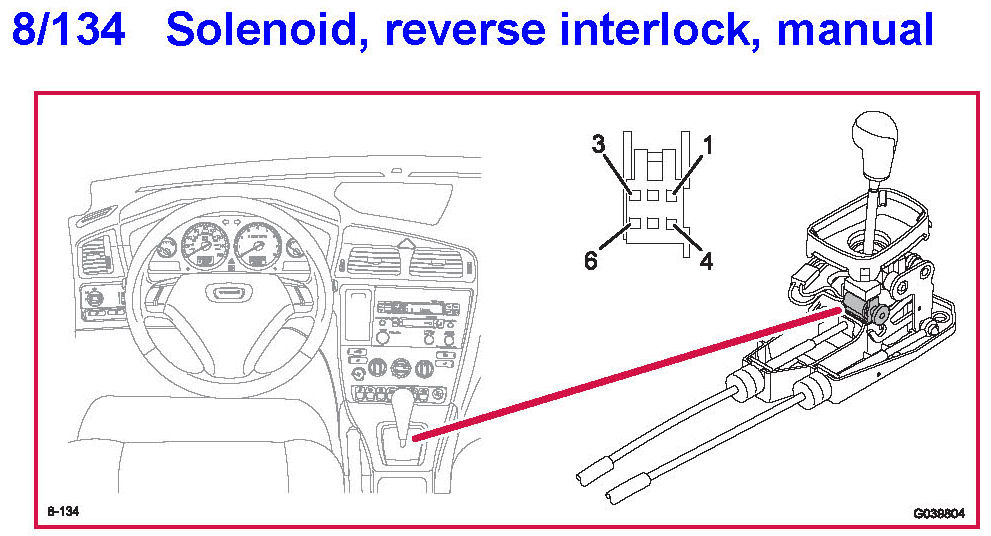 8/134 Solenoid, reverse interlock, manual

3
1
6
4

8-134
G038804