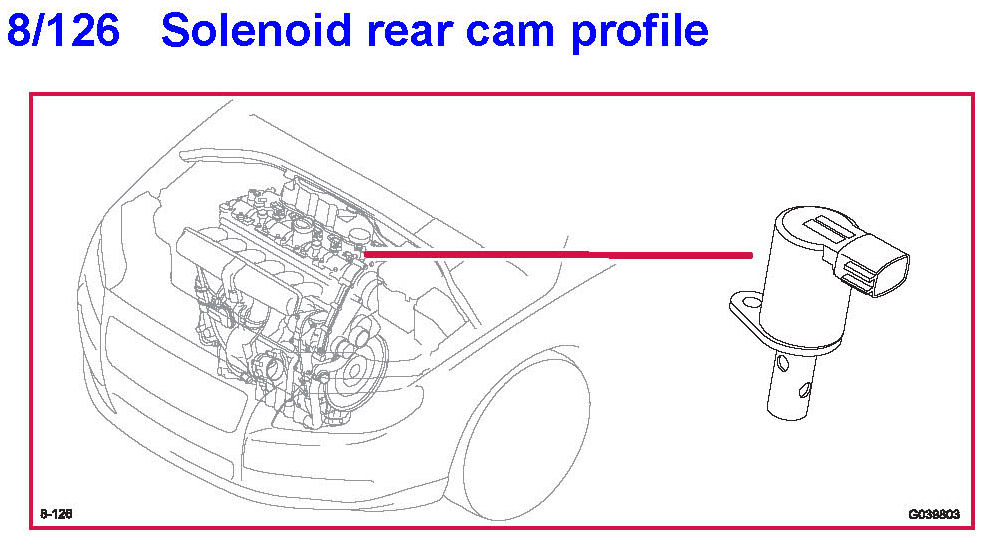 8/126 Solenoid rear cam profile

8-126

G038803