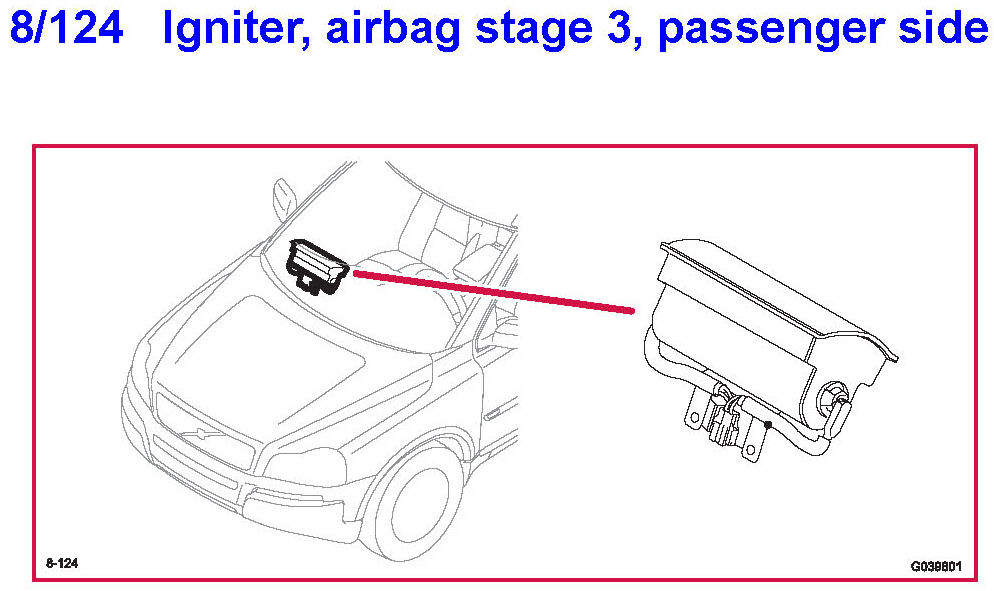 8/124 Igniter, airbag stage 3, passenger side

8-124

G039801