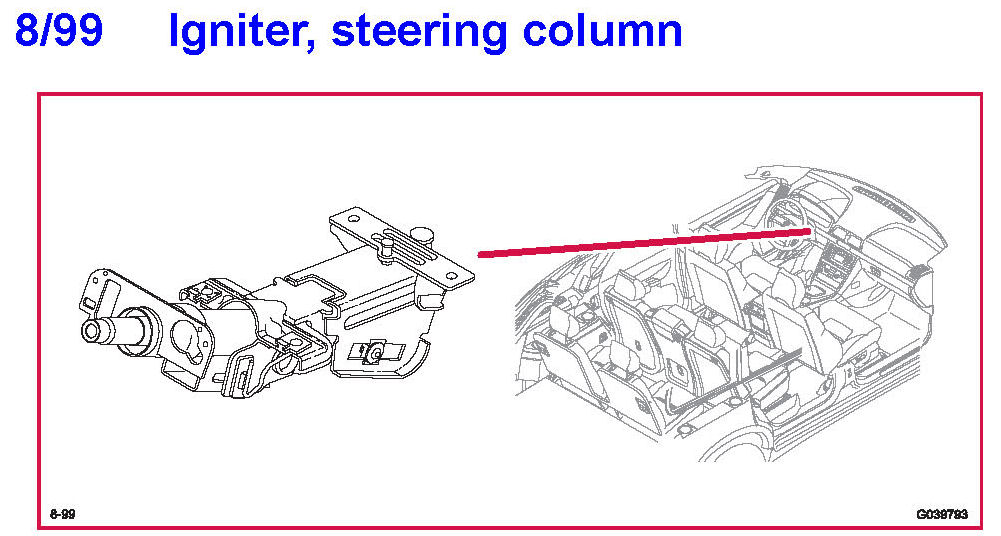 8/99 Igniter, steering column

8-99

G038793