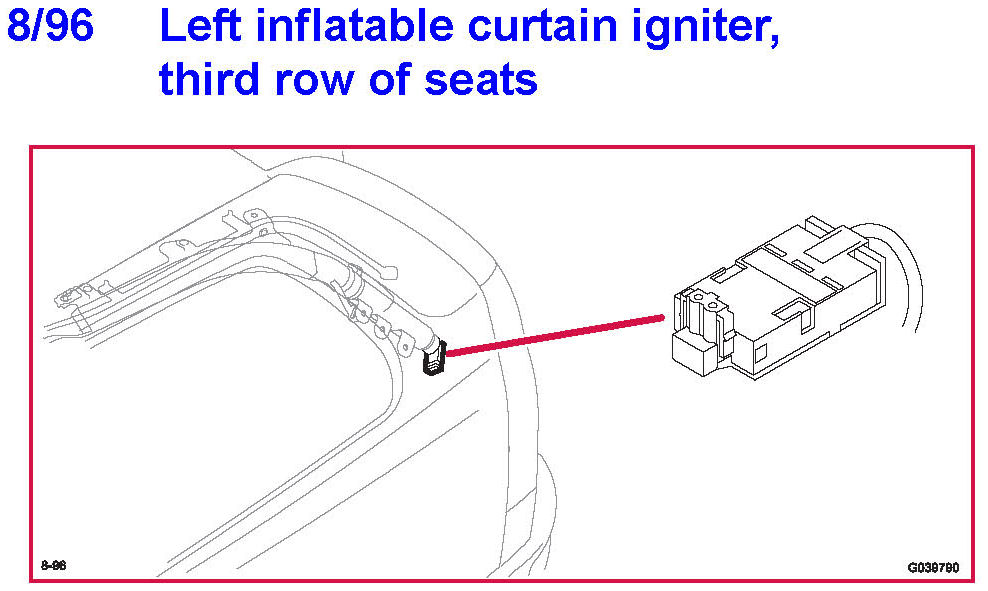 8/96 Left inflatable curtain igniter, third row of seats

8-96

G039790