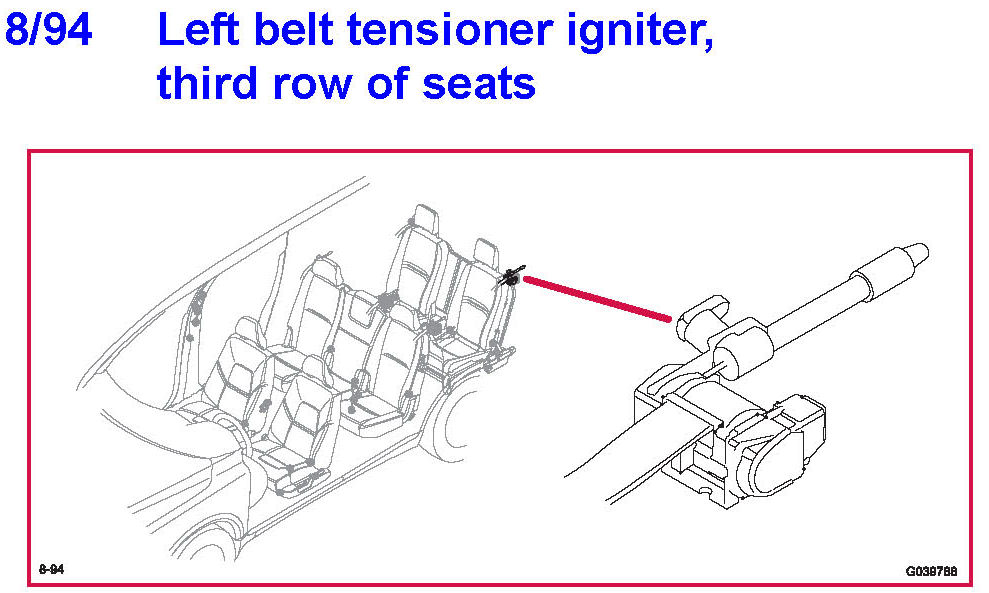 8/94 Left belt tensioner igniter, third row of seats

8-94

G038788