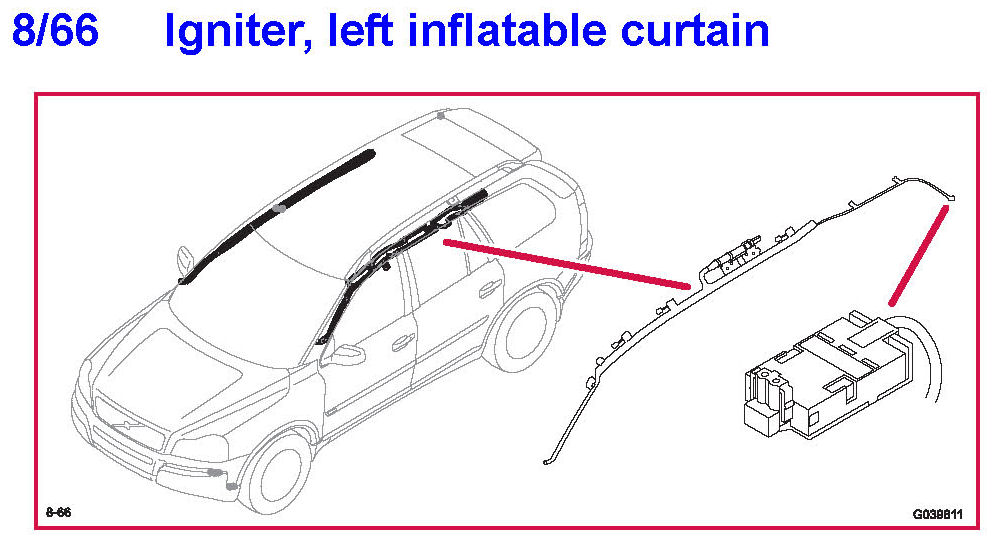 8/66 Igniter, left inflatable curtain

8-66

G038811