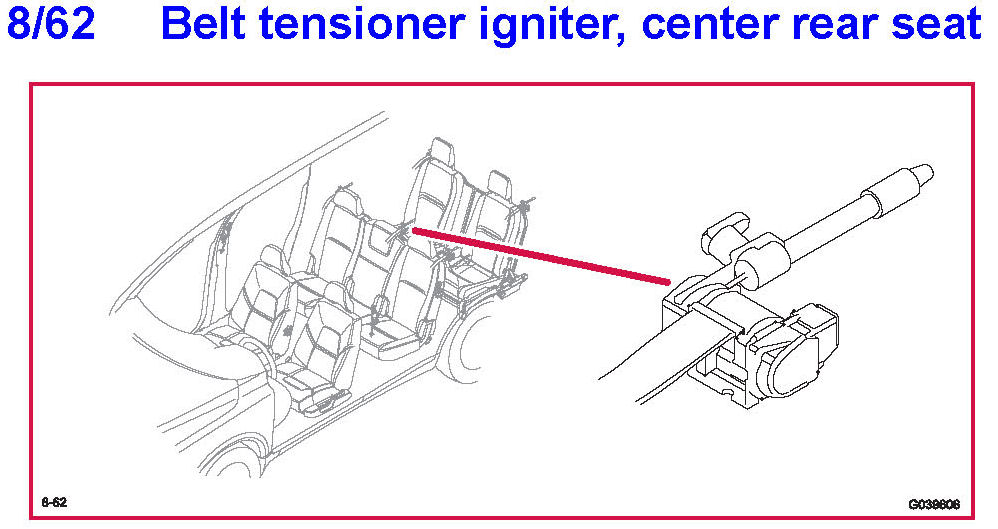 8/62 Belt tensioner igniter, center rear seat

8-62

G039606