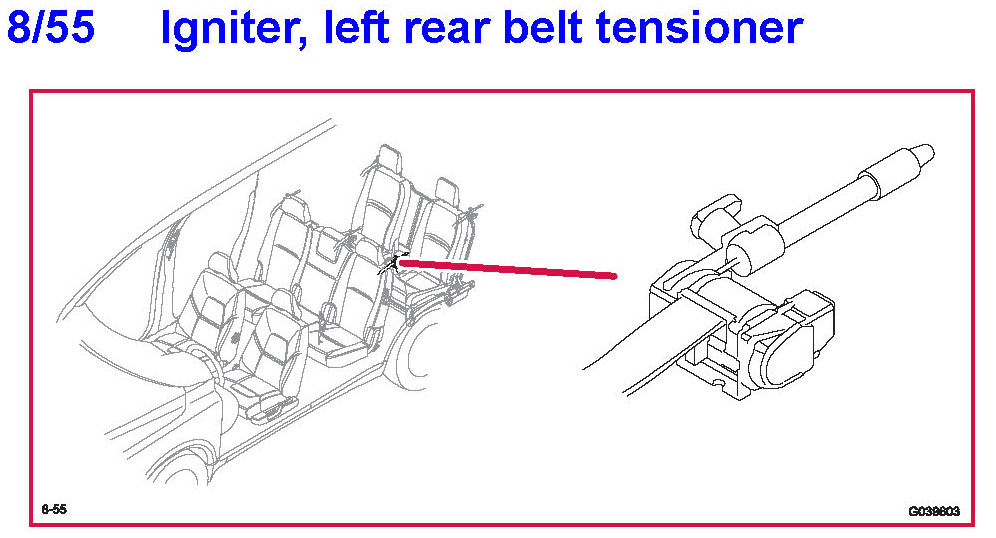 8/55 Igniter, left rear belt tensioner

8-55

G039803