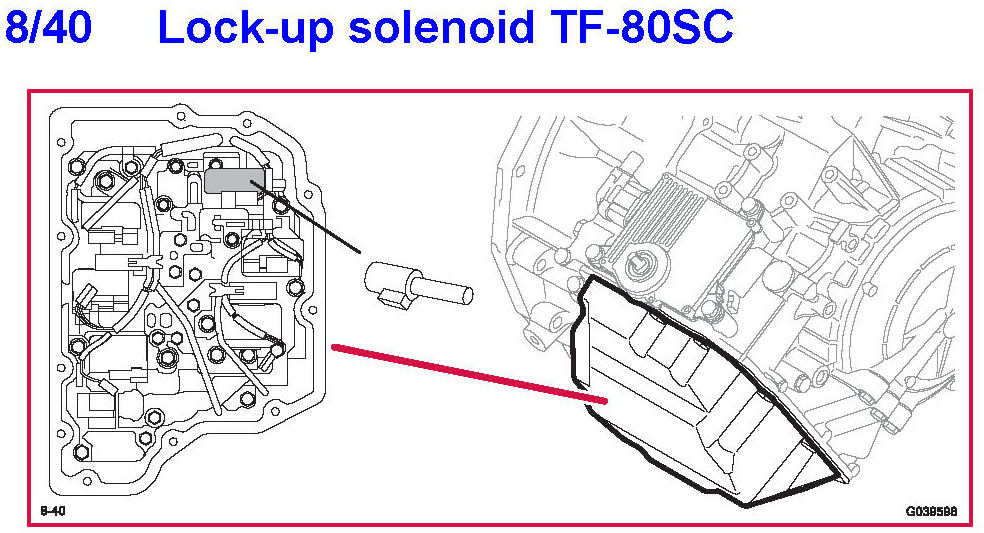 8/40 Lock-up solenoid TF-80SC

8-40

G039598