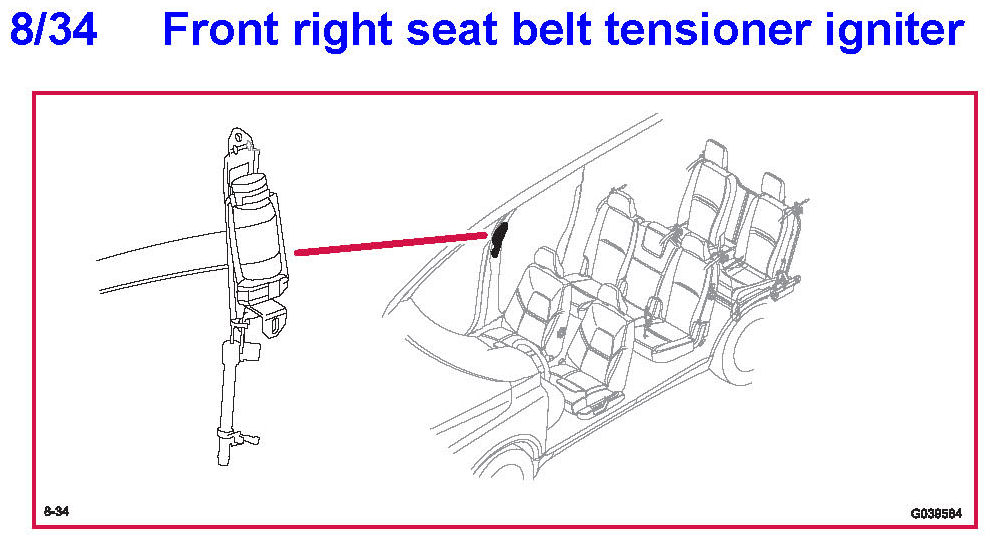 8/34 Front right seat belt tensioner igniter

8-34

G038584