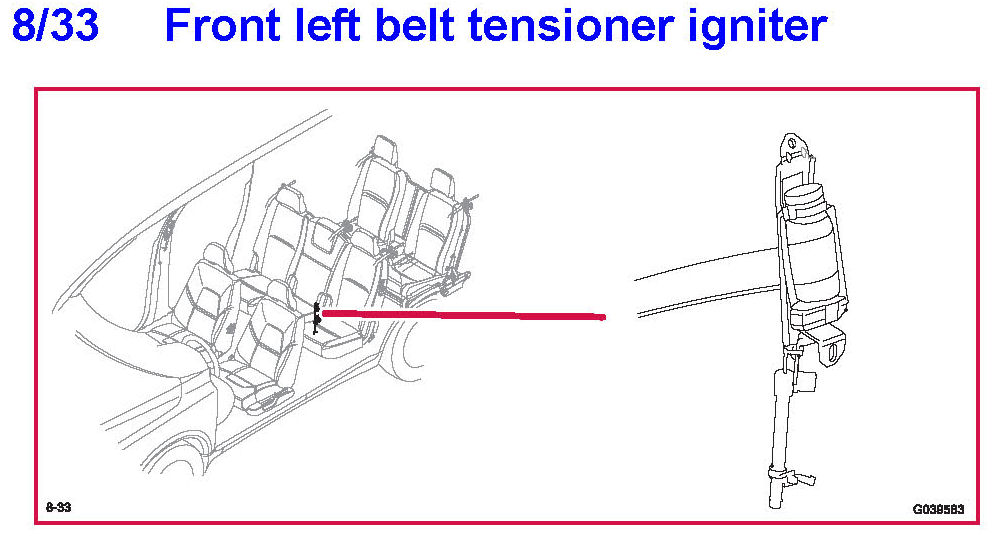 8/33 Front left belt tensioner igniter

8-33

G038583