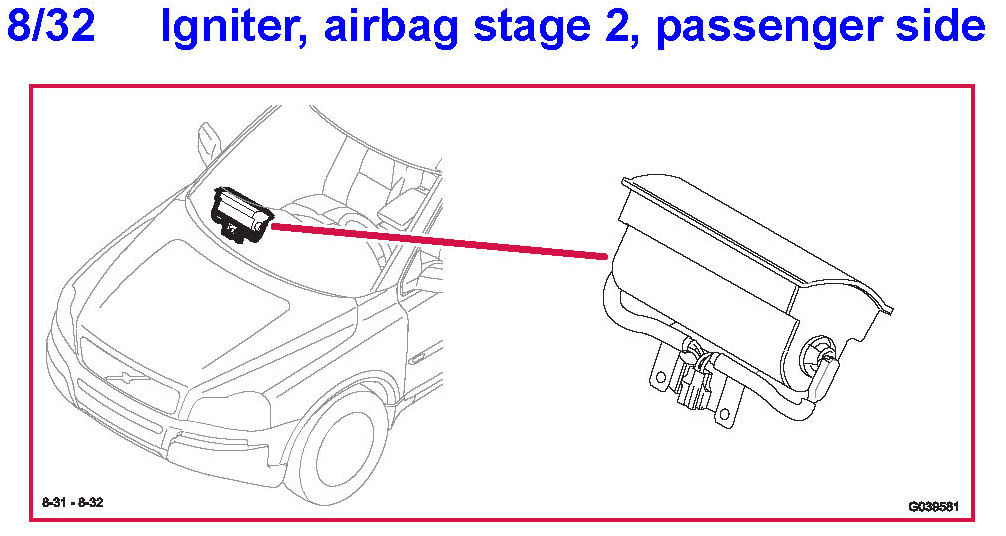 8/32 Igniter, airbag stage 2, passenger side

8-31 - 8-32

G038581