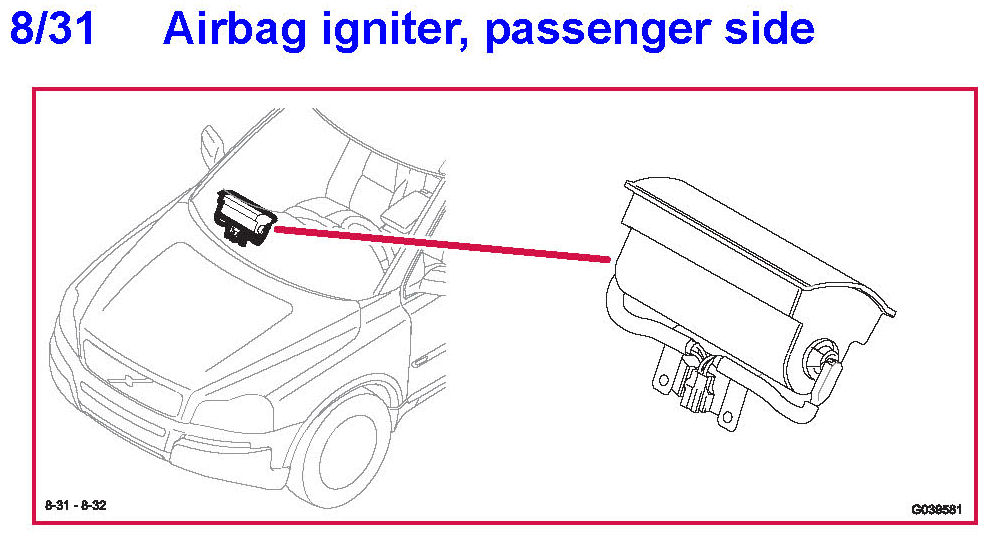 8/31 Airbag igniter, passenger side

8-31 - 8-32

G038581