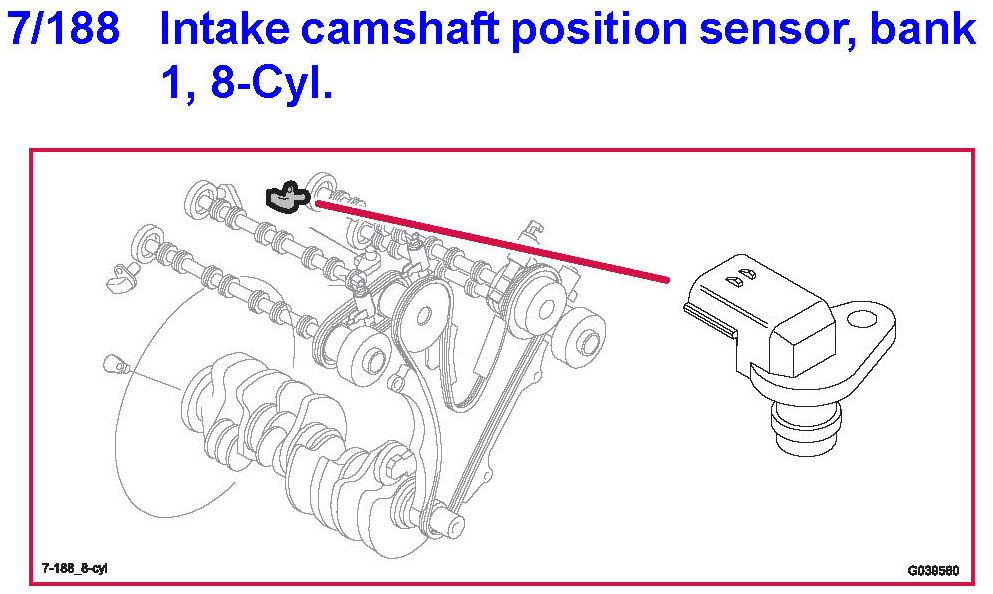 7/188 Intake camshaft position sensor, bank 1, 8-Cyl.

7-188_8-cyl

G038560