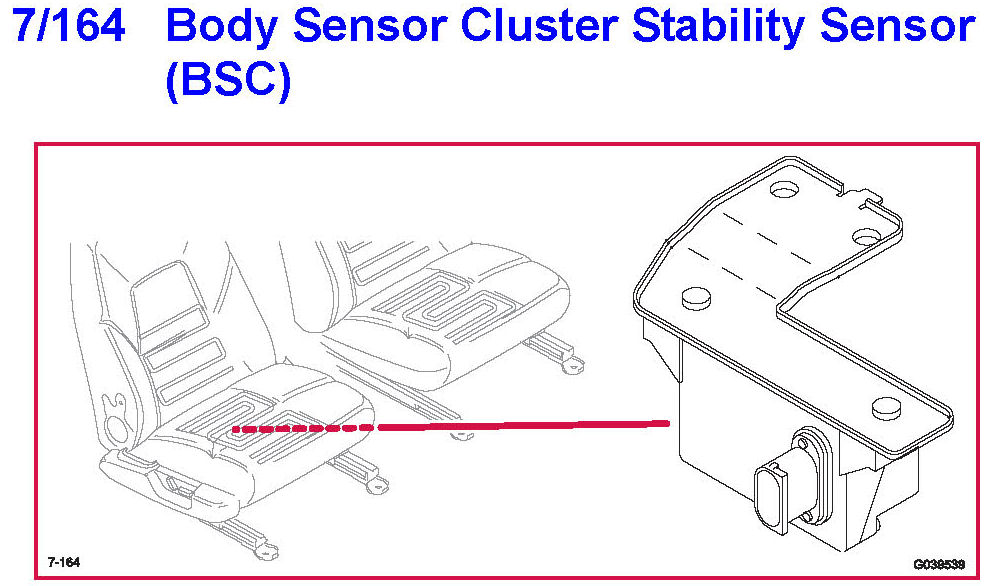 7/164 Body Sensor Cluster Stability Sensor (BSC)

7-164

G038539