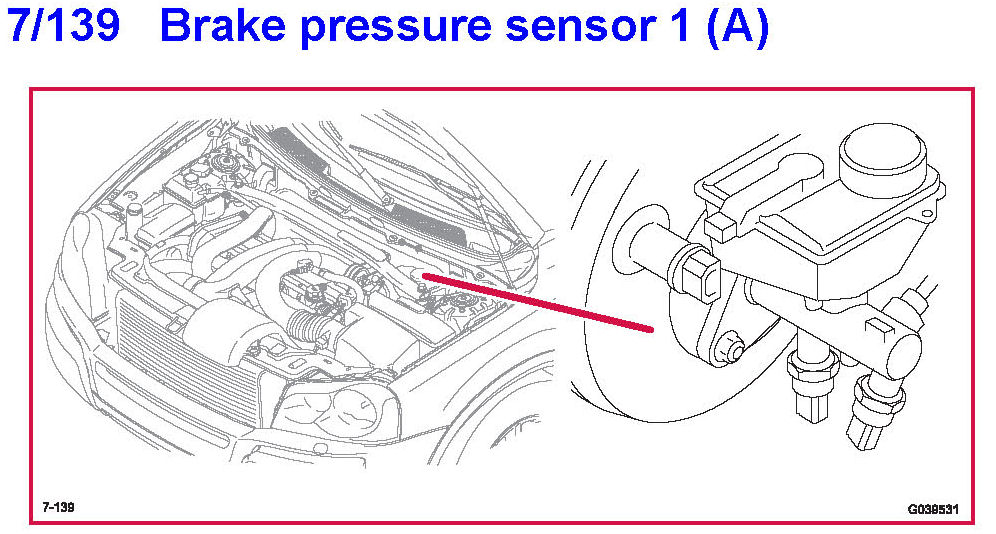 7/139 Brake pressure sensor 1 (A)

7-139

G039531