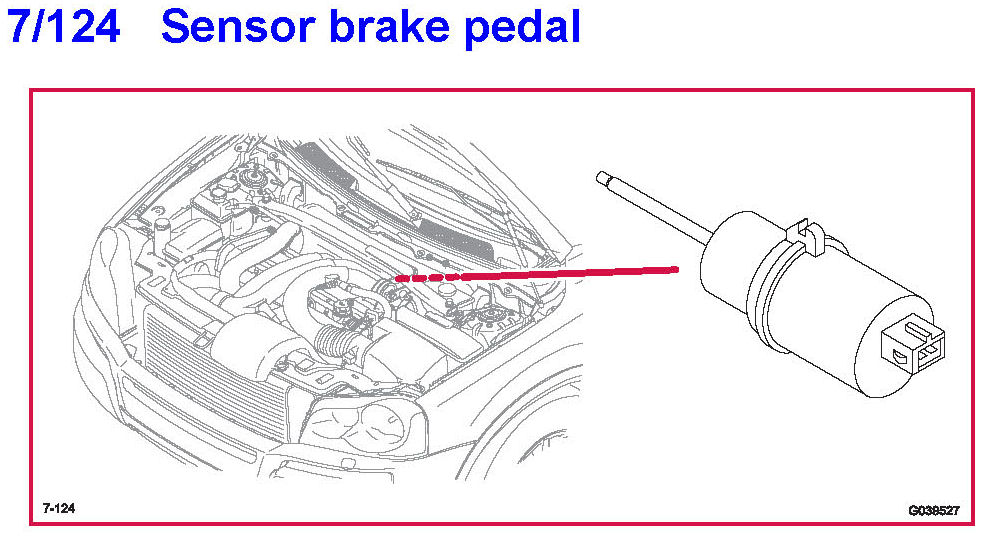 7/124 Sensor brake pedal

7-124

G038527