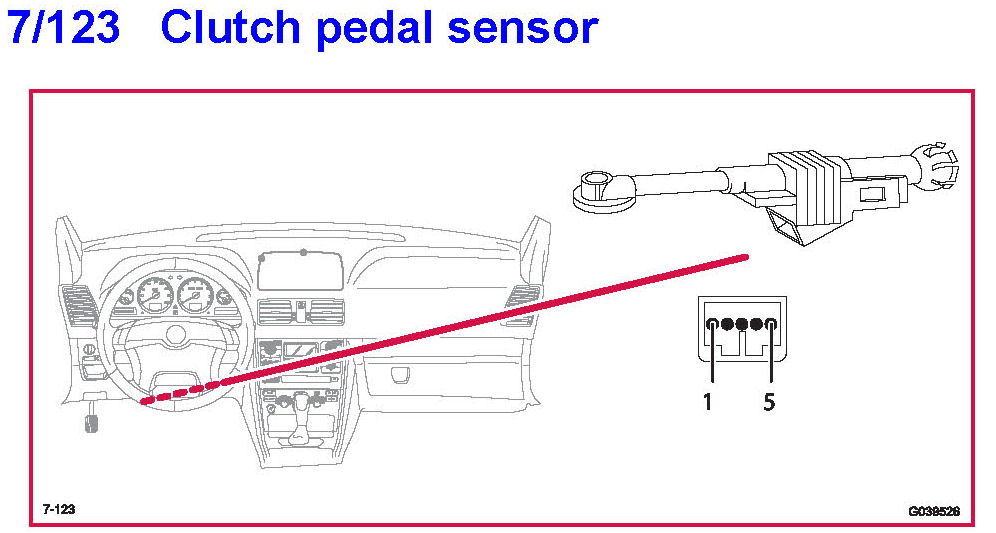 7/123 Clutch pedal sensor

1
5

7-123
G039526