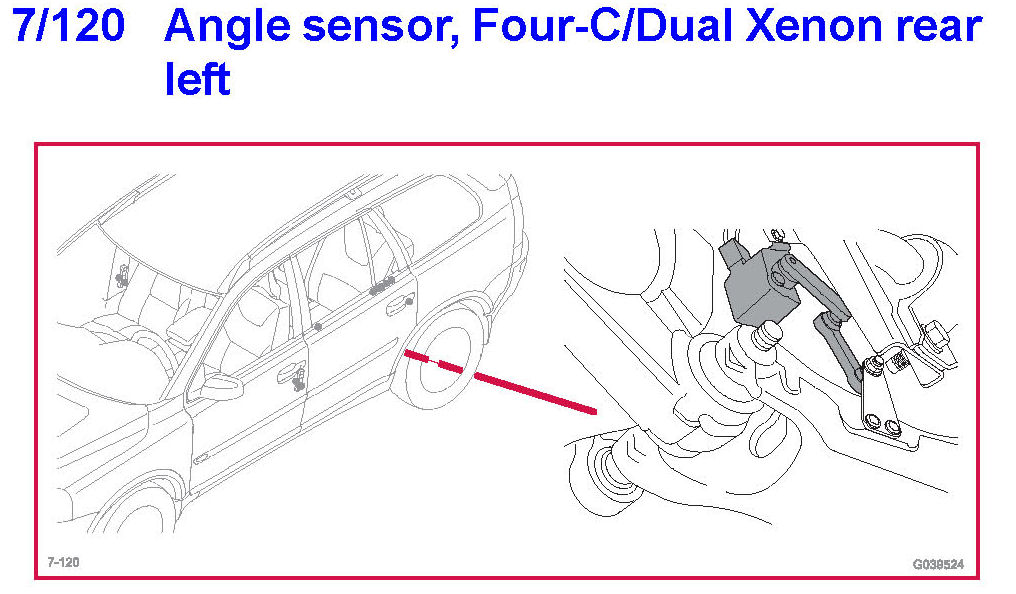 7/120 Angle sensor, Four-C/Dual Xenon rear left

7-120

G038524