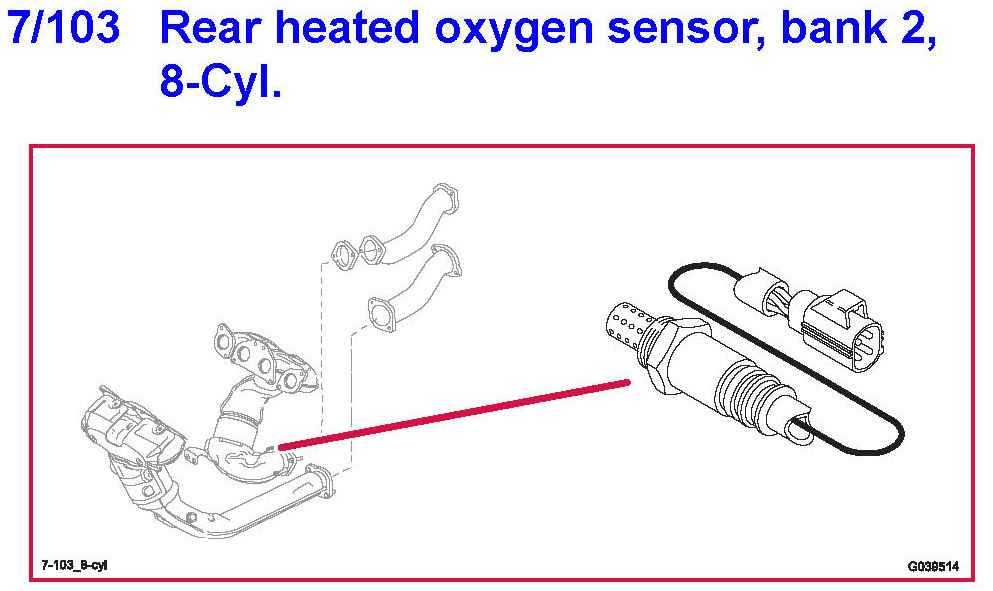 7/103 Rear heated oxygen sensor, bank 2, 8-Cyl.

7-103_8-cyl

G038514