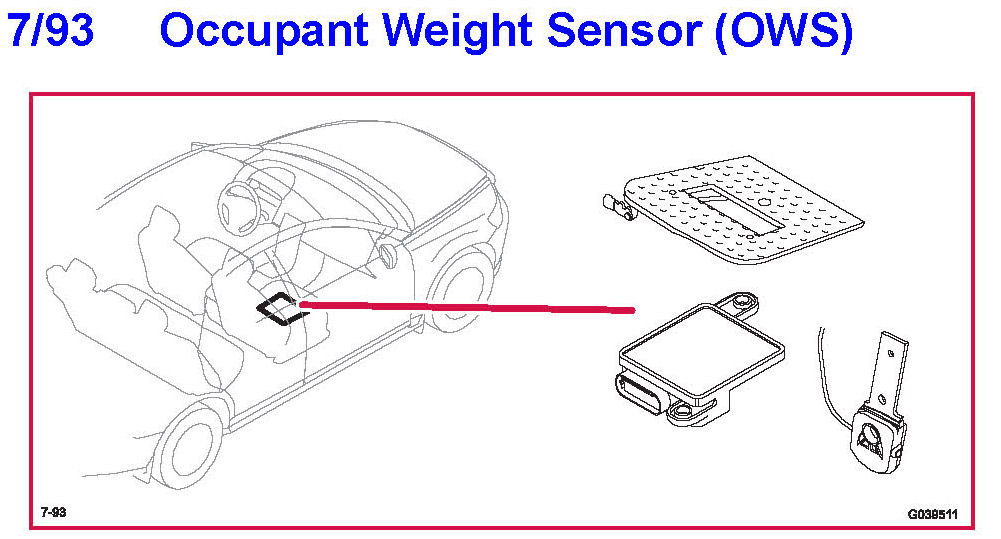 7/93 Occupant Weight Sensor (OWS)

7-93

G038511