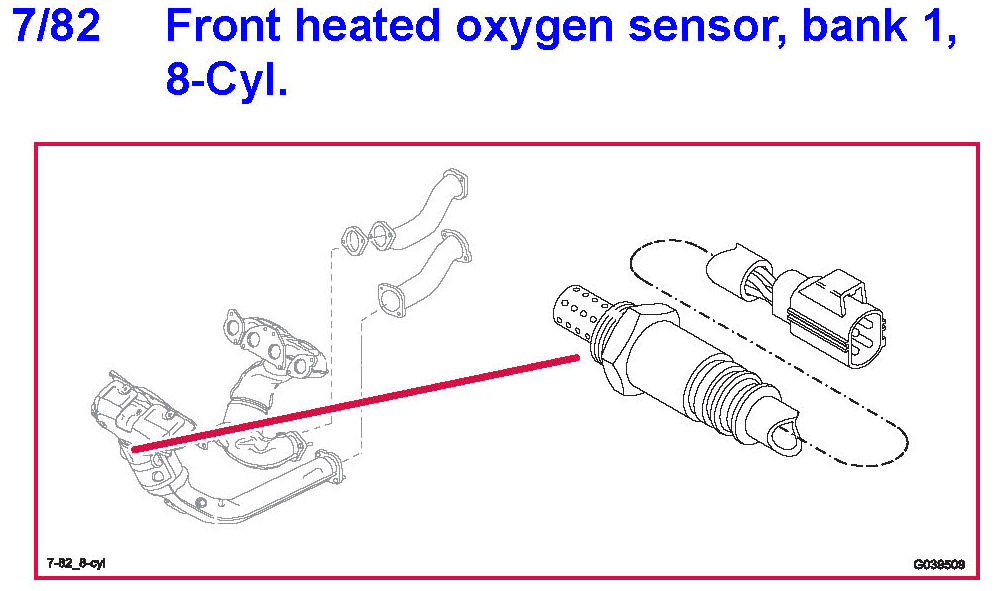 7/82 Front heated oxygen sensor, bank 1, 8-Cyl.

7-82_8-cyl

G038509