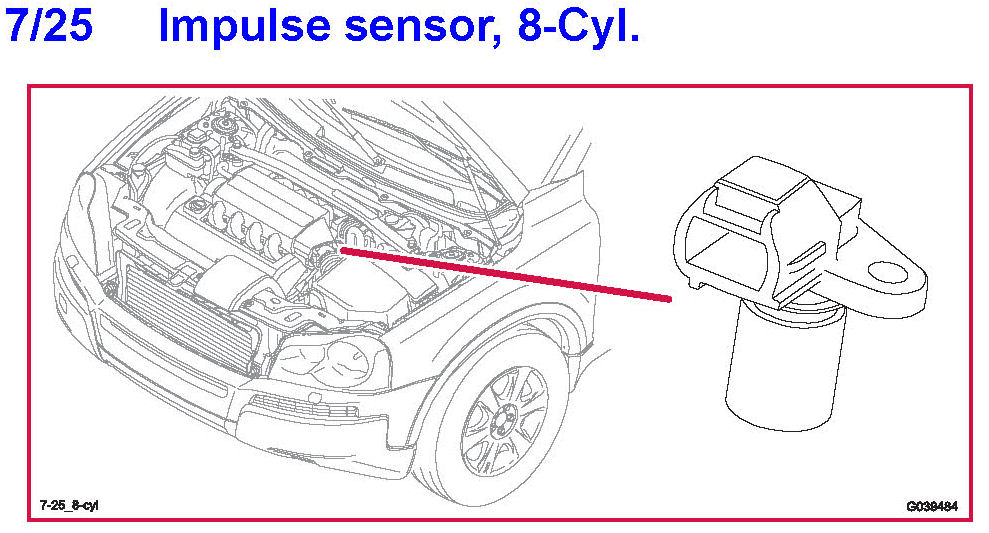 7/25 Impulse sensor, 8-Cyl.

7-25_8-cyl

G039484